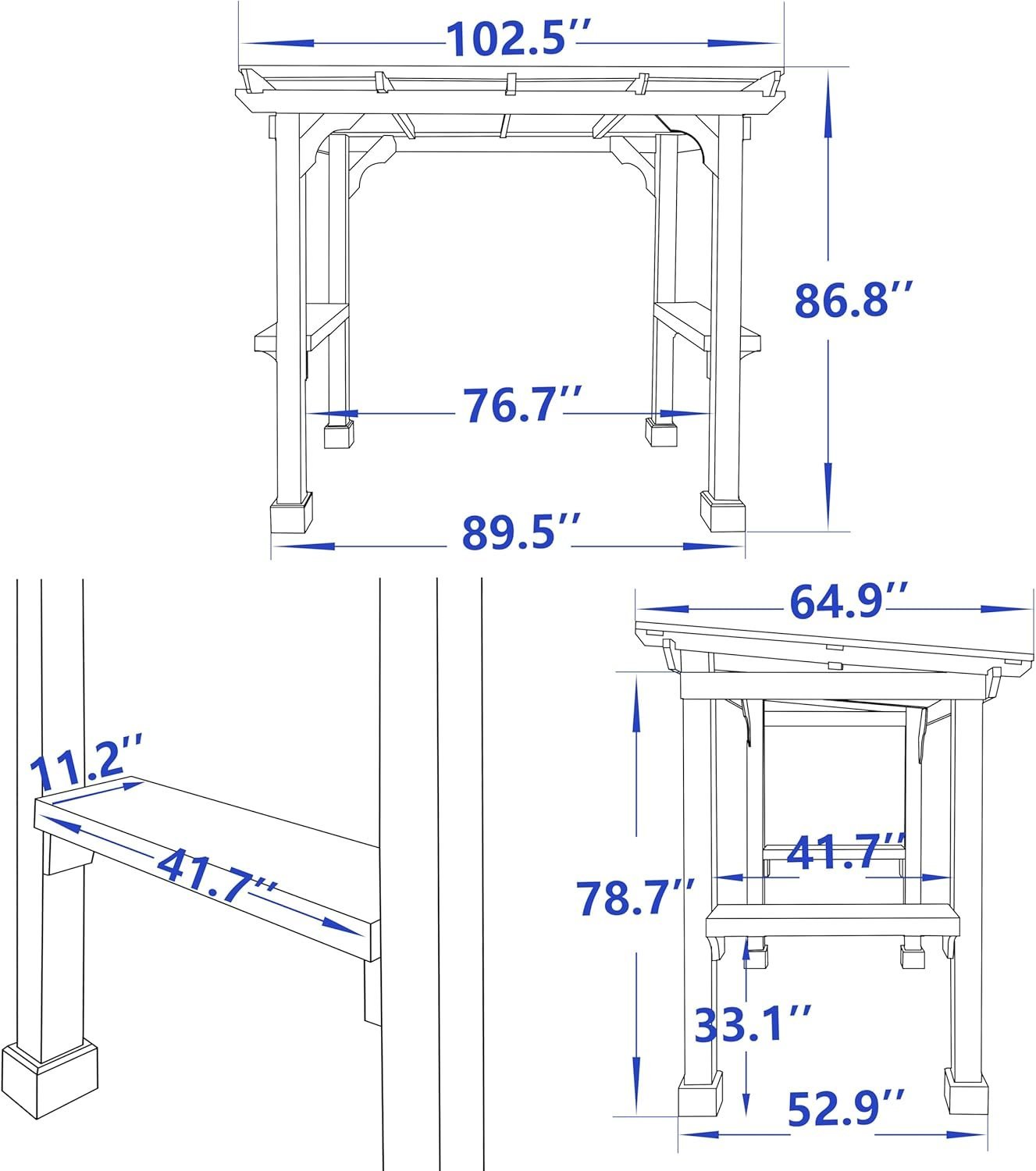 102.5''

86.8''

76.7''

89.5''

11.2''

41.7''

64.9''

41.7''

78.7''

33.1''

52.9''