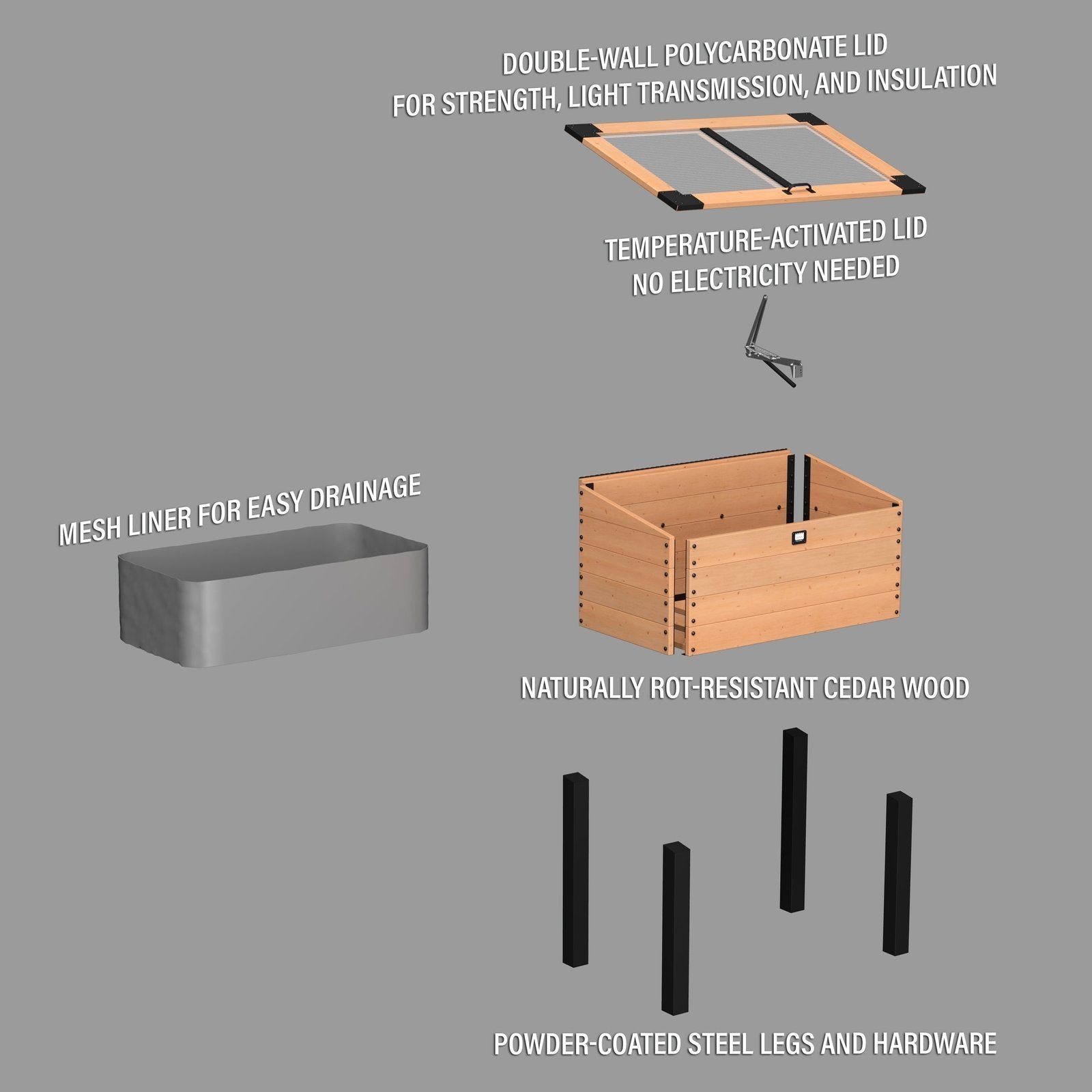 DOUBLE-WALL POLYCARBONATE LID
FOR STRENGTH, LIGHT TRANSMISSION, AND INSULATION

TEMPERATURE-ACTIVATED LID
NO ELECTRICITY NEEDED

MESH LINER FOR EASY DRAINAGE

NATURALLY ROT-RESISTANT CEDAR WOOD

POWDER-COATED STEEL LEGS AND HARDWARE